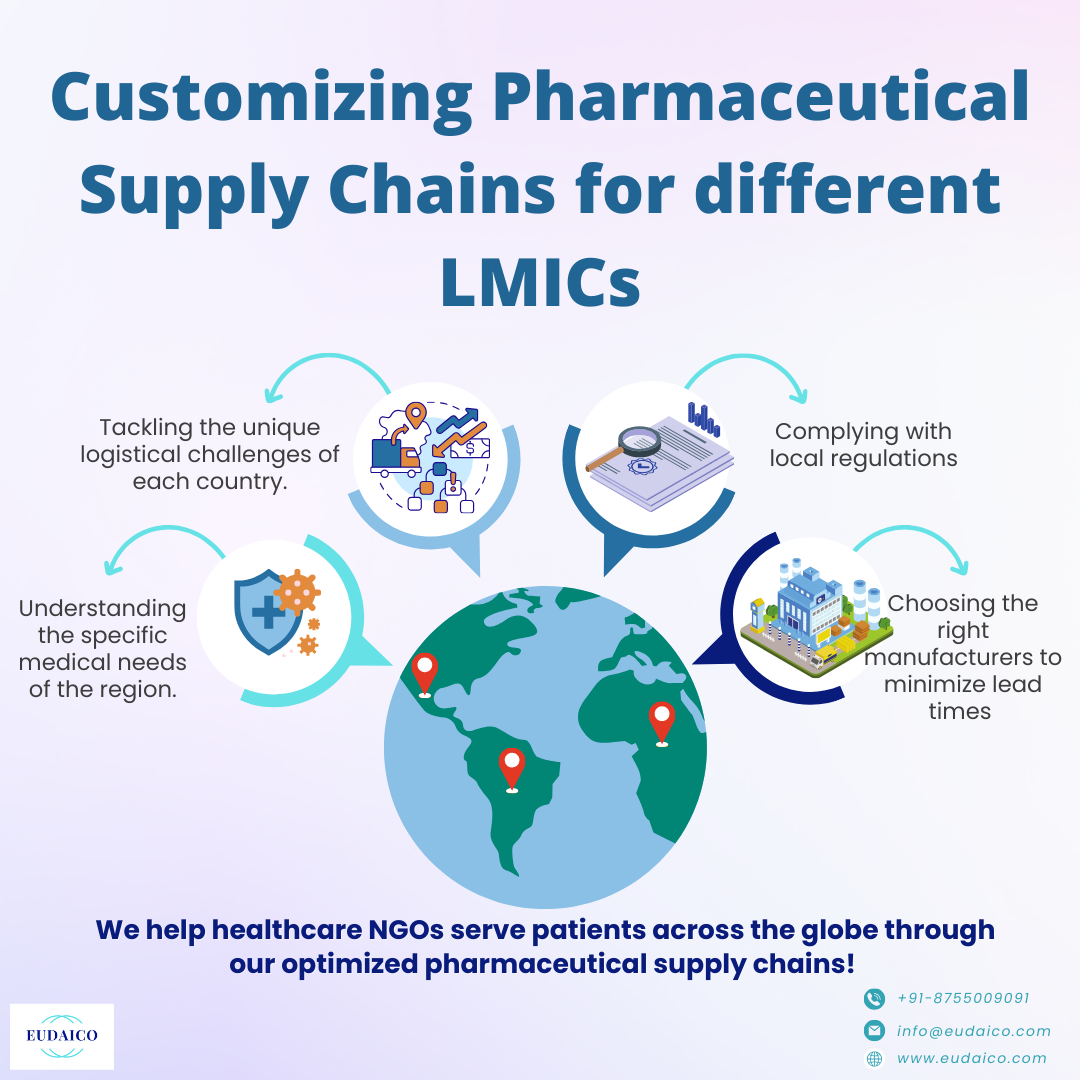 Customizing Pharmaceutical Supply Chains for different LMICs

Tackling the unique logistical challenges of each country.

Complying with local regulations

Understanding the specific medical needs of the region.

Choosing the right manufacturers to minimize lead times

We help healthcare NGOs serve patients across the globe through our optimized pharmaceutical supply chains!

EUDAICO

+91-8755009091

info@eudaico.com

www.eudaico.com