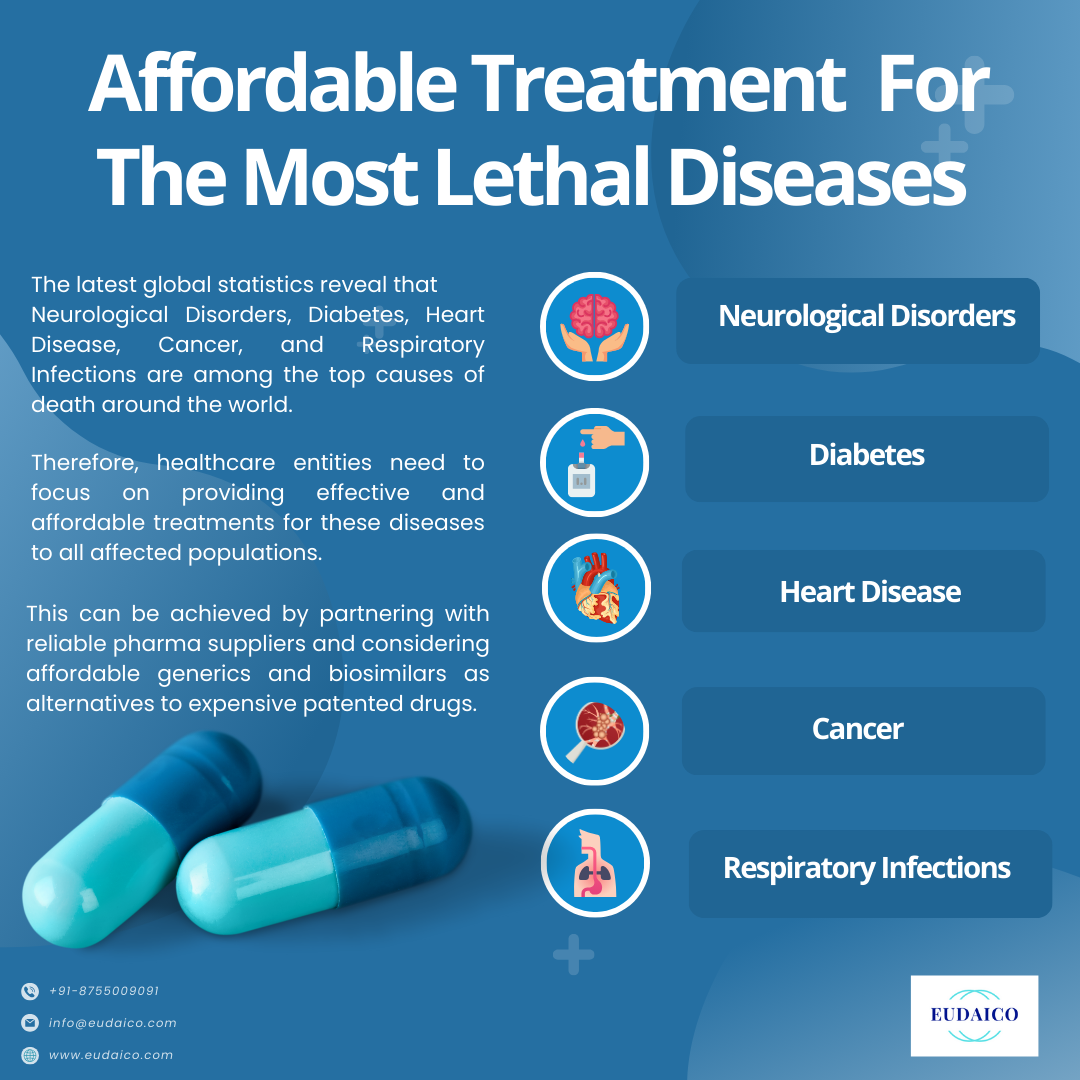 Affordable Treatment For The Most Lethal Diseases

The latest global statistics reveal that Neurological Disorders, Diabetes, Heart Disease, Cancer, and Respiratory Infections are among the top causes of death around the world.

Therefore, healthcare entities need to focus on providing effective and affordable treatments for these diseases to all affected populations.

This can be achieved by partnering with reliable pharma suppliers and considering affordable generics and biosimilars as alternatives to expensive patented drugs.

Neurological Disorders

Diabetes

Heart Disease

Cancer

Respiratory Infections

+91-8755009091

info@eudaico.com

www.eudaico.com

EUDAICO