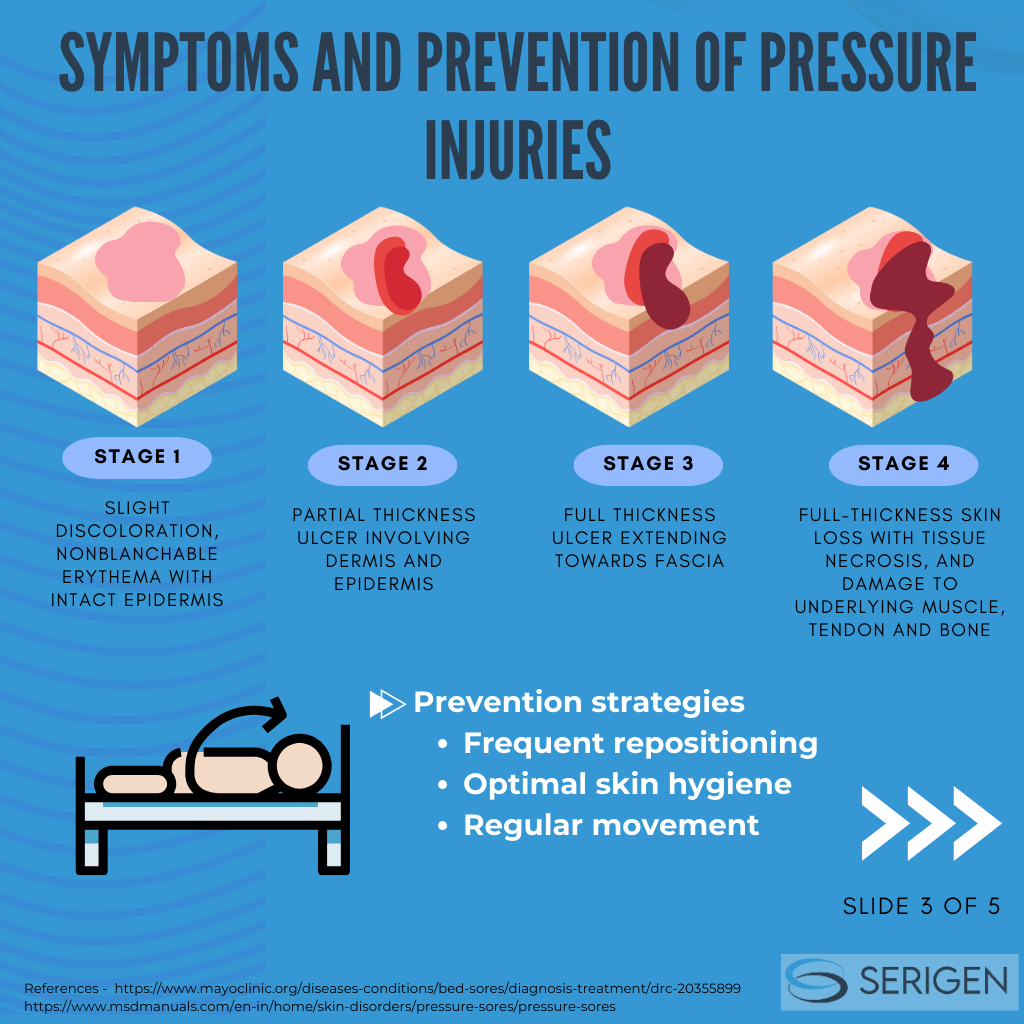 SYMPTOMS AND PREVENTION OF PRESSURE INJURIES

STAGE 1

SLIGHT DISCOLORATION, NONBLANCHABLE ERYTHEMA WITH INTACT EPIDERMIS

STAGE 2

PARTIAL THICKNESS ULCER INVOLVING DERMIS AND EPIDERMIS

STAGE 3

FULL THICKNESS ULCER EXTENDING TOWARDS FASCIA

STAGE 4

FULL-THICKNESS SKIN LOSS WITH TISSUE NECROSIS, AND DAMAGE TO UNDERLYING MUSCLE, TENDON AND BONE

Prevention strategies
• Frequent repositioning
• Optimal skin hygiene
• Regular movement

SLIDE 3 OF 5

References - https://www.mayoclinic.org/diseases-conditions/bed-sores/diagnosis-treatment/drc-20355899
https://www.msdmanuals.com/en-in/home/skin-disorders/pressure-sores/pressure-sores

SERIGEN